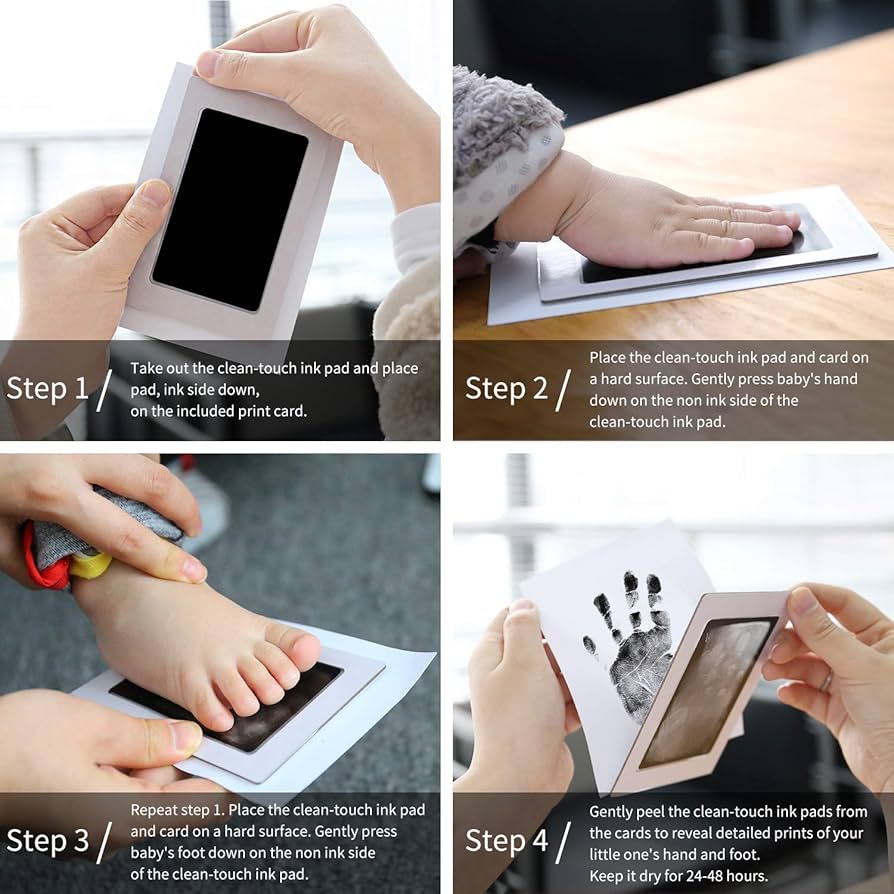 Step 1 /
Take out the clean-touch ink pad and place pad, ink side down, on the included print card.

Step 2 /
Place the clean-touch ink pad and card on a hard surface. Gently press baby's hand down on the non ink side of the clean-touch ink pad.

Step 3 /
Repeat step 1. Place the clean-touch ink pad and card on a hard surface. Gently press baby's foot down on the non ink side of the clean-touch ink pad.

Step 4 /
Gently peel the clean-touch ink pads from the cards to reveal detailed prints of your little one's hand and foot. Keep it dry for 24-48 hours.